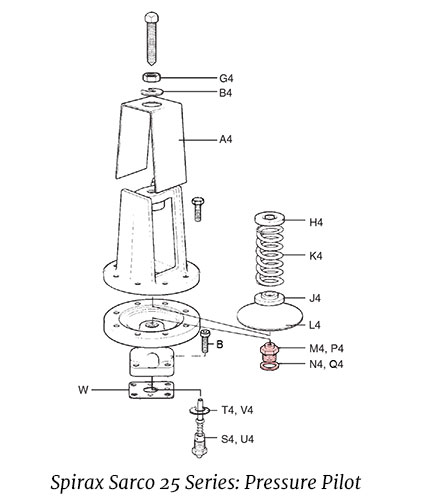 G4
B4
A4
H4
K4
J4
L4
B
M4, P4
N4, Q4
W
T4, V4
S4, U4

Spirax Sarco 25 Series: Pressure Pilot