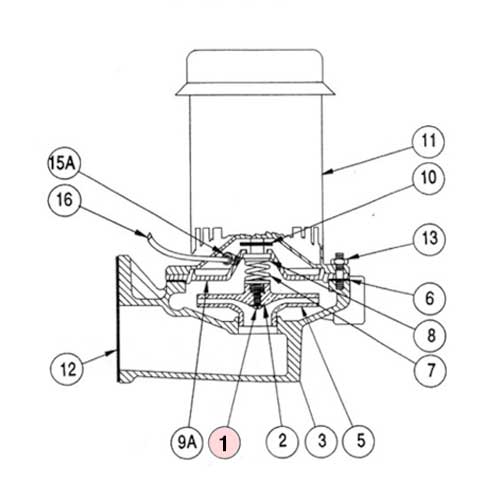 11
15A
10
16
13
6
8
7
12
9A
1
2
3
5