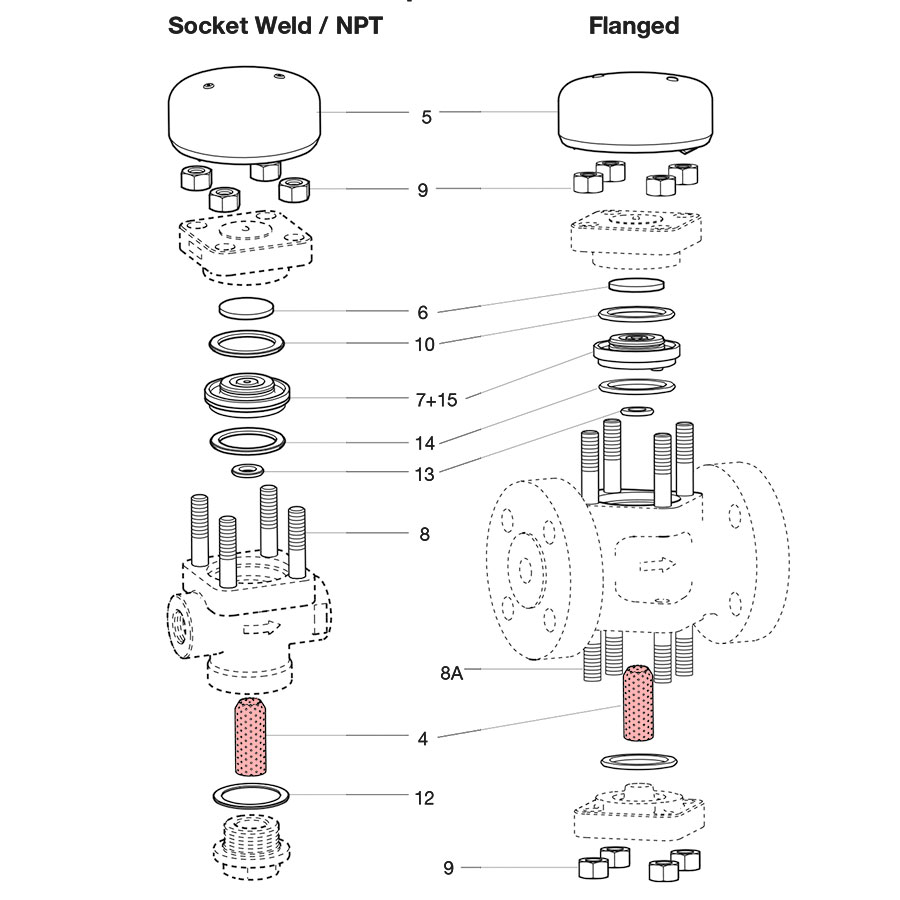 Socket Weld / NPT

Flanged

5

9

6

10

7+15

14

13

8

8A

4

12

9