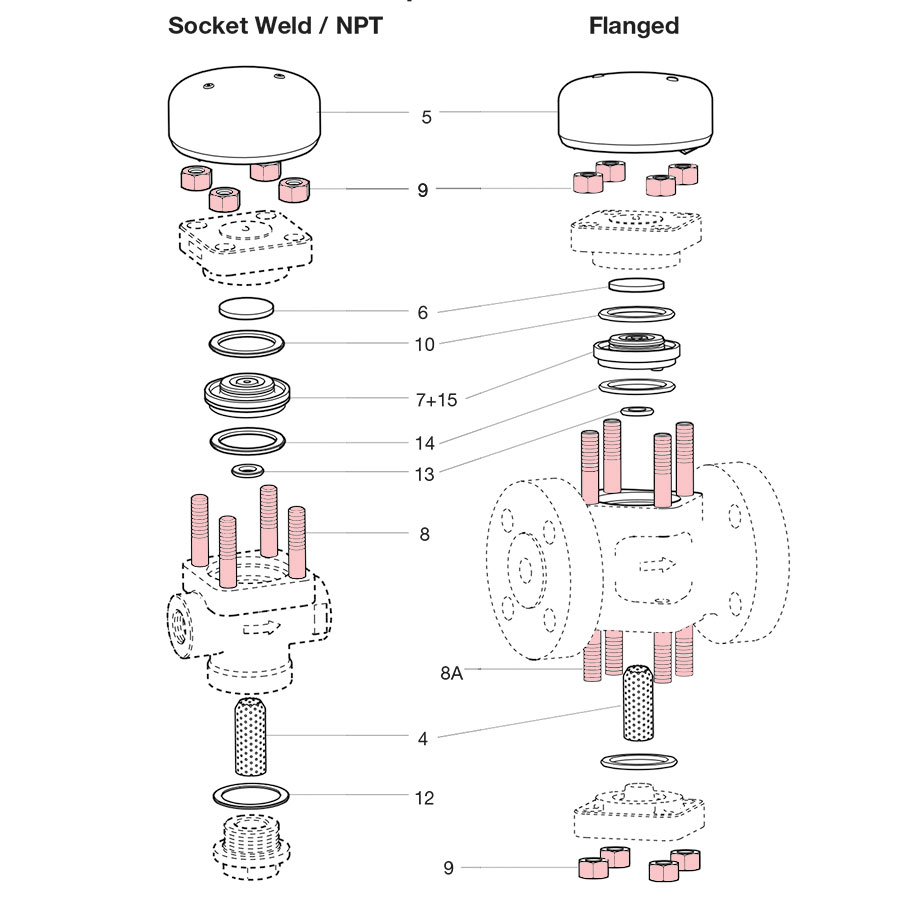 Socket Weld / NPT

Flanged

5

9

6

10

7+15

14

13

8

8A

4

12

9