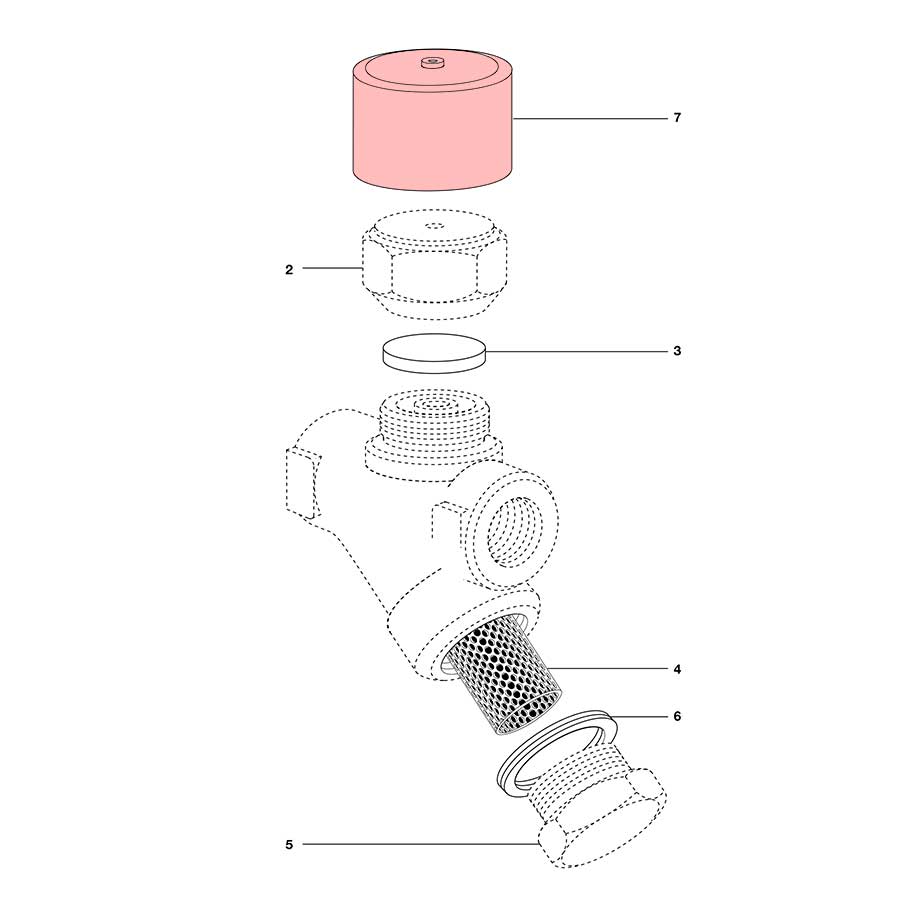 7

2

3

4

6

5