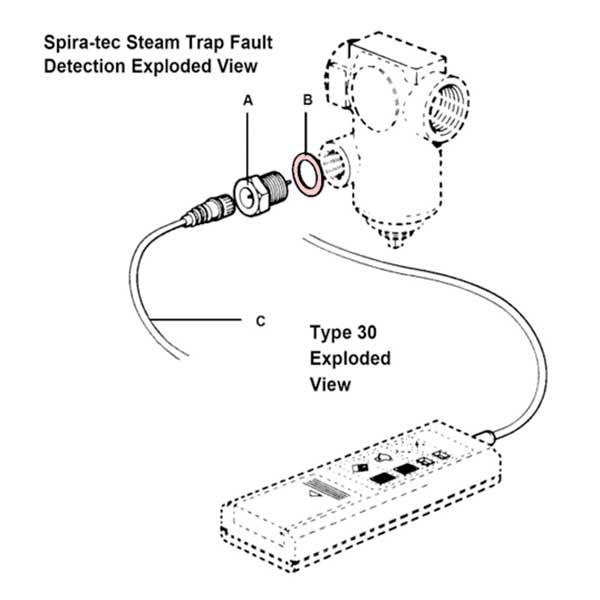 Spira-tec Steam Trap Fault Detection Exploded View

A

B

C

Type 30 Exploded View