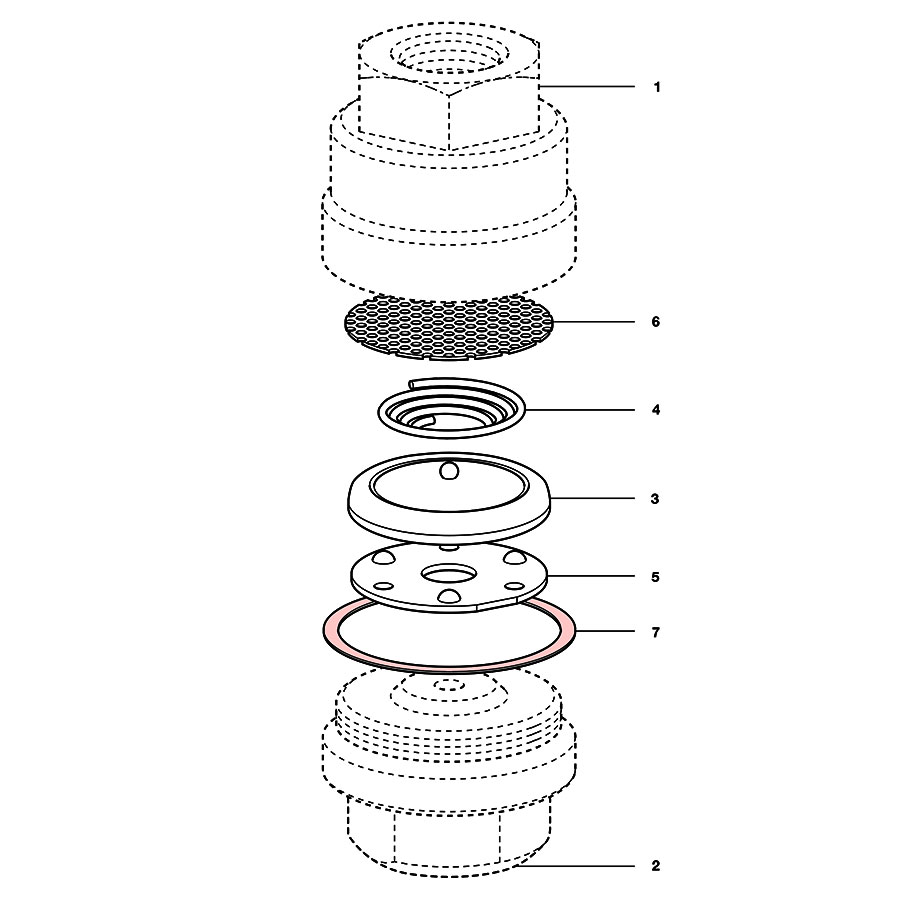 1
6
4
3
5
7
2