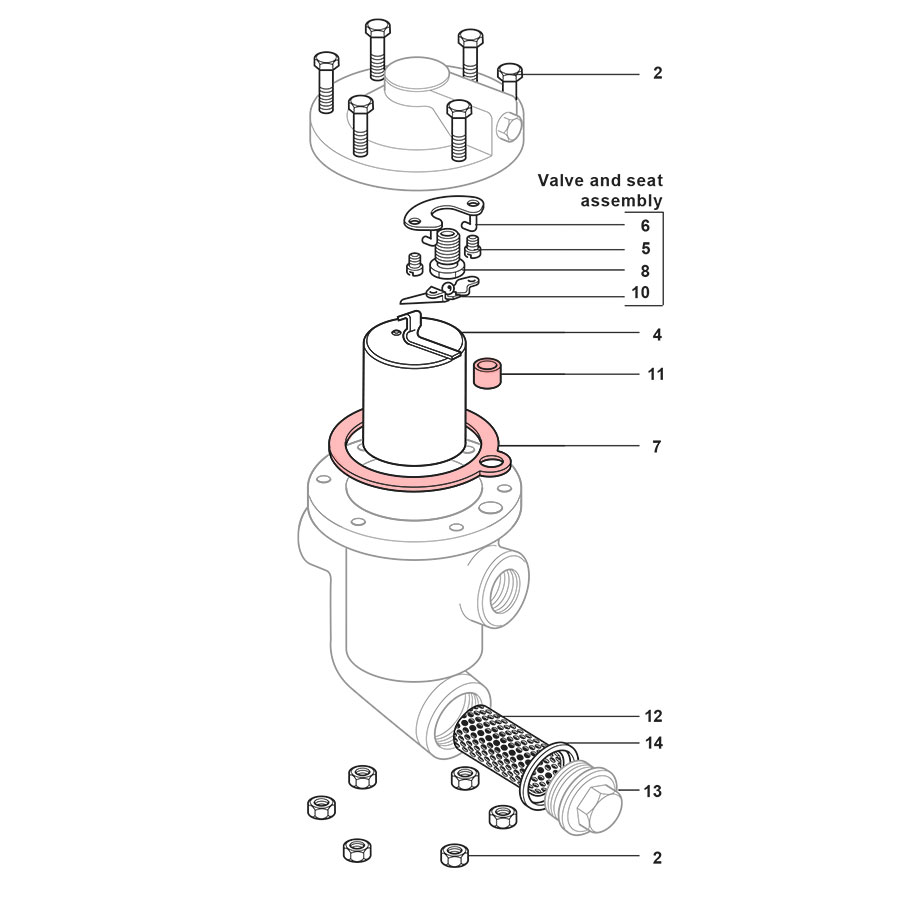 2

Valve and seat assembly

6

5

8

10

4

11

7

12

14

13

2