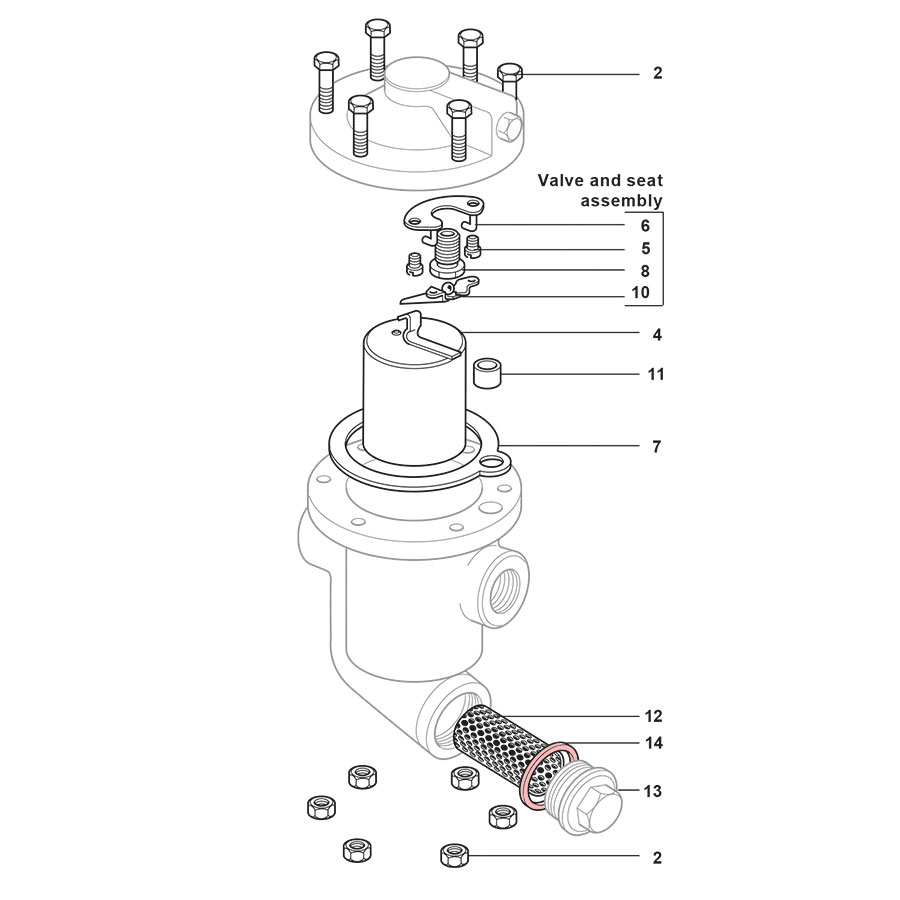 2

Valve and seat assembly
6
5
8
10

4

11

7

12

14

13

2