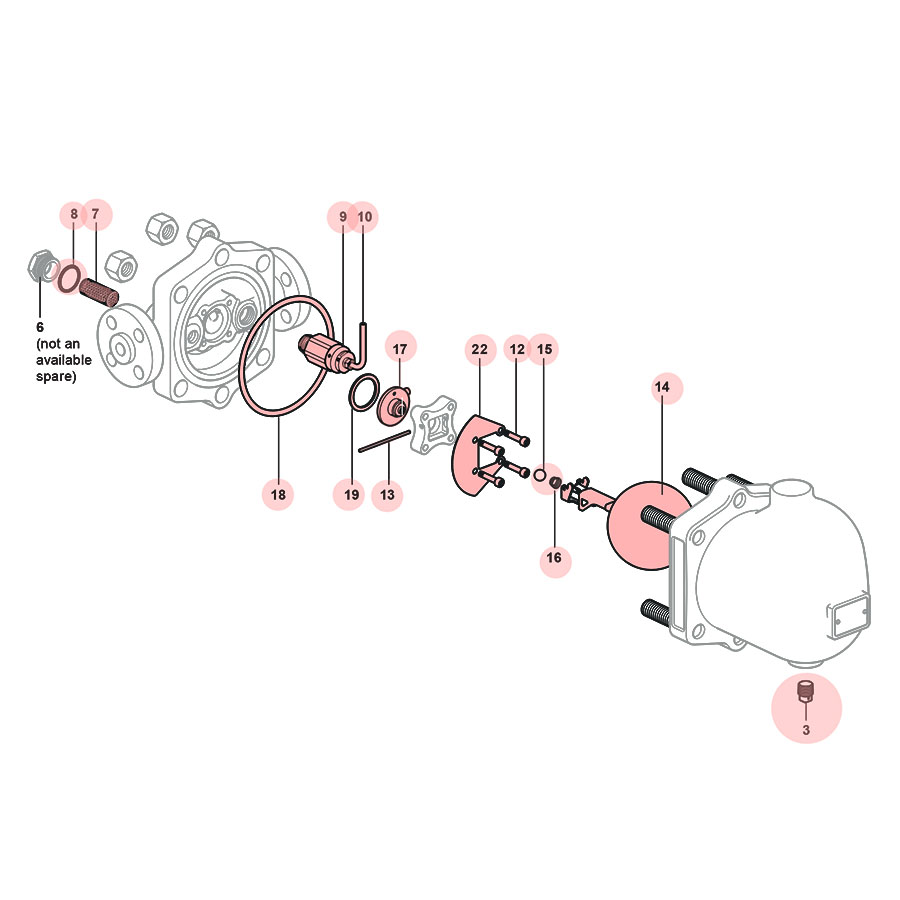 8 7
9 10
6
(not an available spare)
17
22 12 15
14
18
19 13
16
3