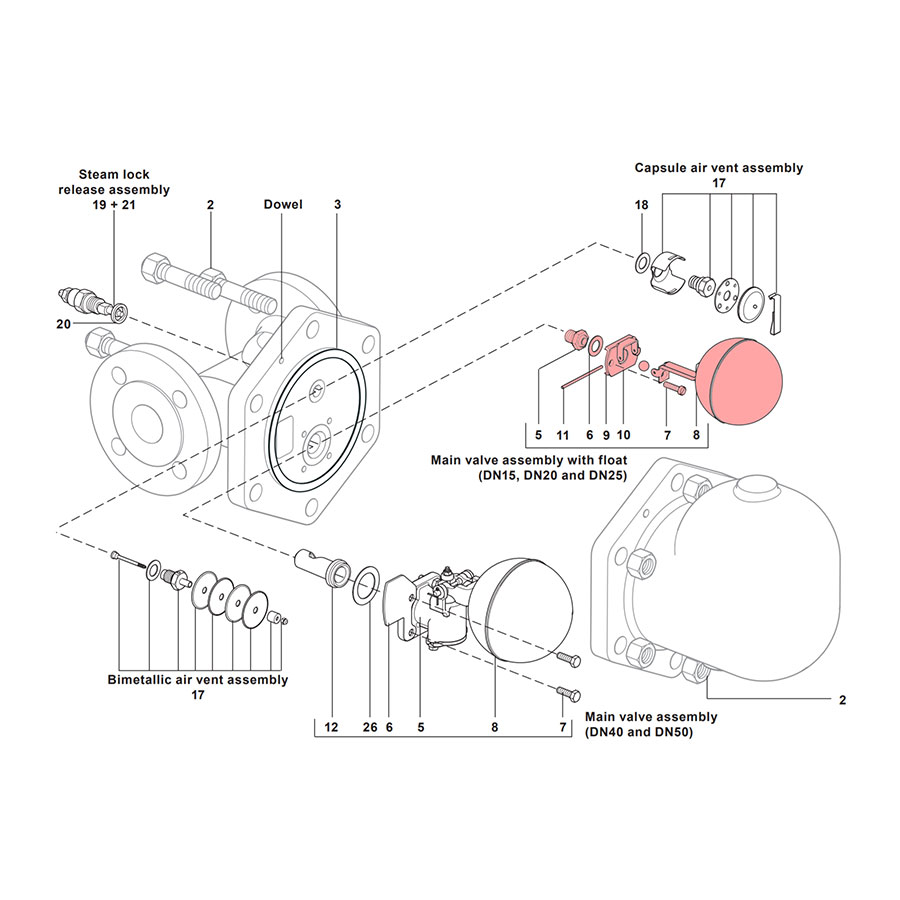 Steam lock release assembly
19 + 21

2

Dowel

3

Capsule air vent assembly
17

18

20

5 11 6 9 10 7 8

Main valve assembly with float
(DN15, DN20 and DN25)

Bimetallic air vent assembly
17

12 26 6 5 8 7

Main valve assembly
(DN40 and DN50)

2