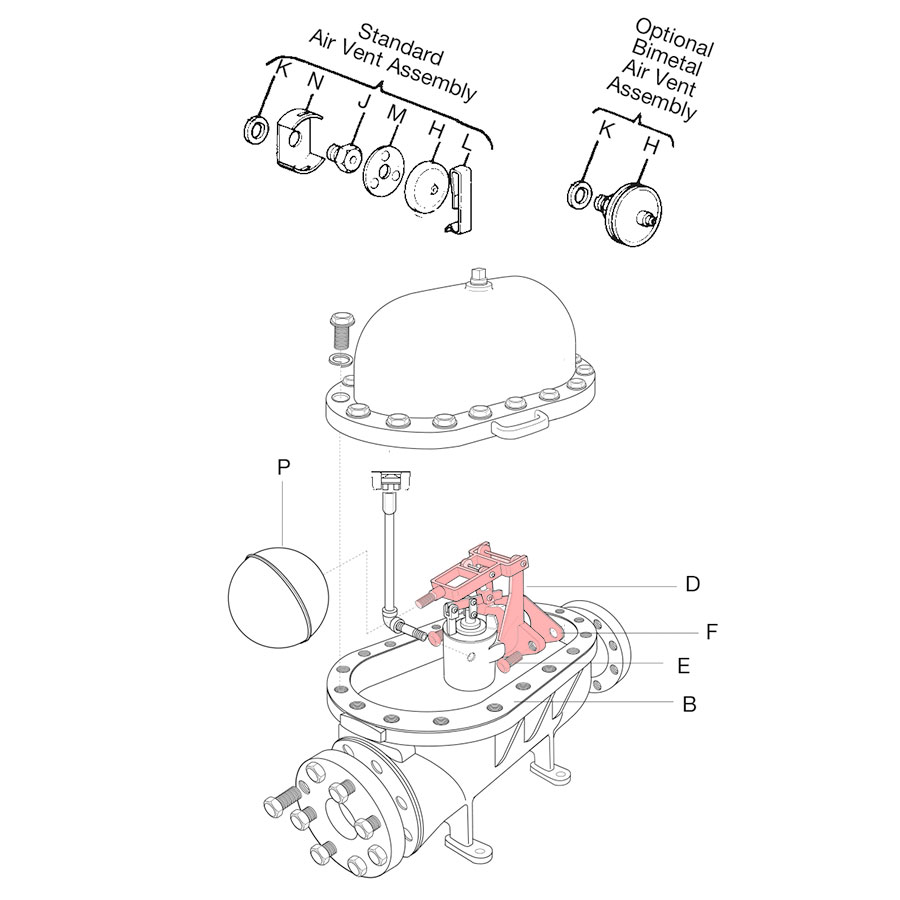 Standard
Air Vent Assembly
K N J M H L

Optional
Bimetal
Air Vent
Assembly
K H

P
D
F
E
B