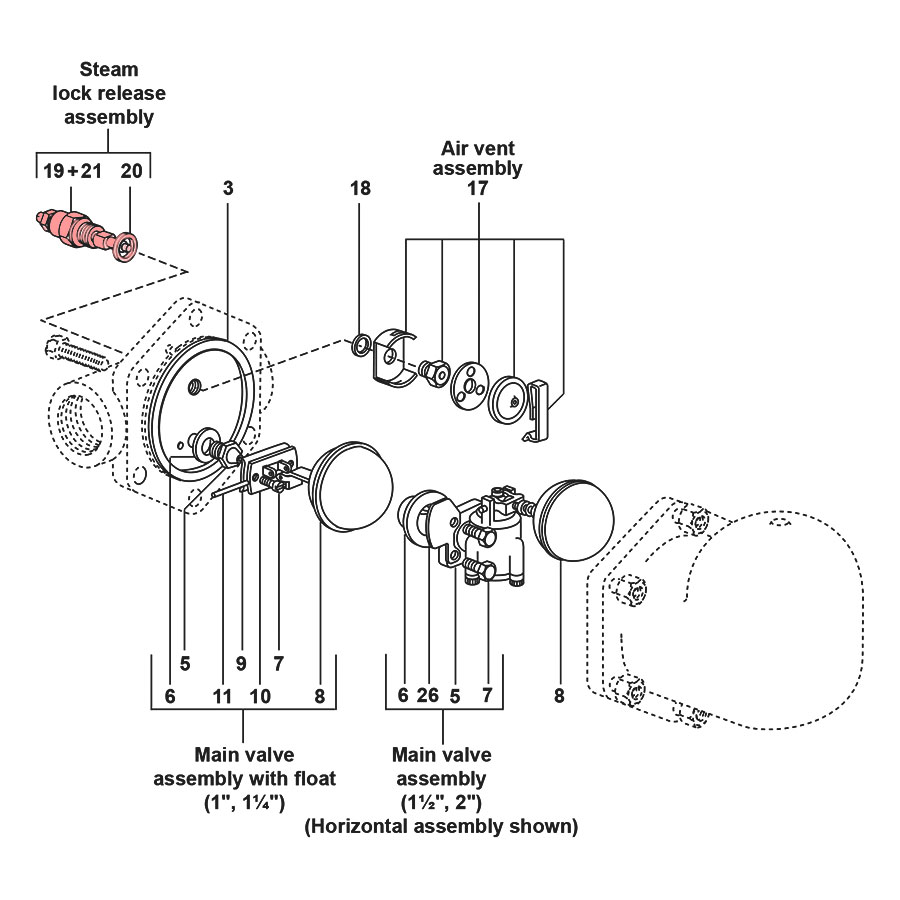 Steam lock release assembly

19+21 20

3

18

Air vent assembly

17

5 9 7

6 11 10 8

6 26 5 7

8

Main valve assembly with float (1", 1¼")

Main valve assembly (1½", 2") (Horizontal assembly shown)