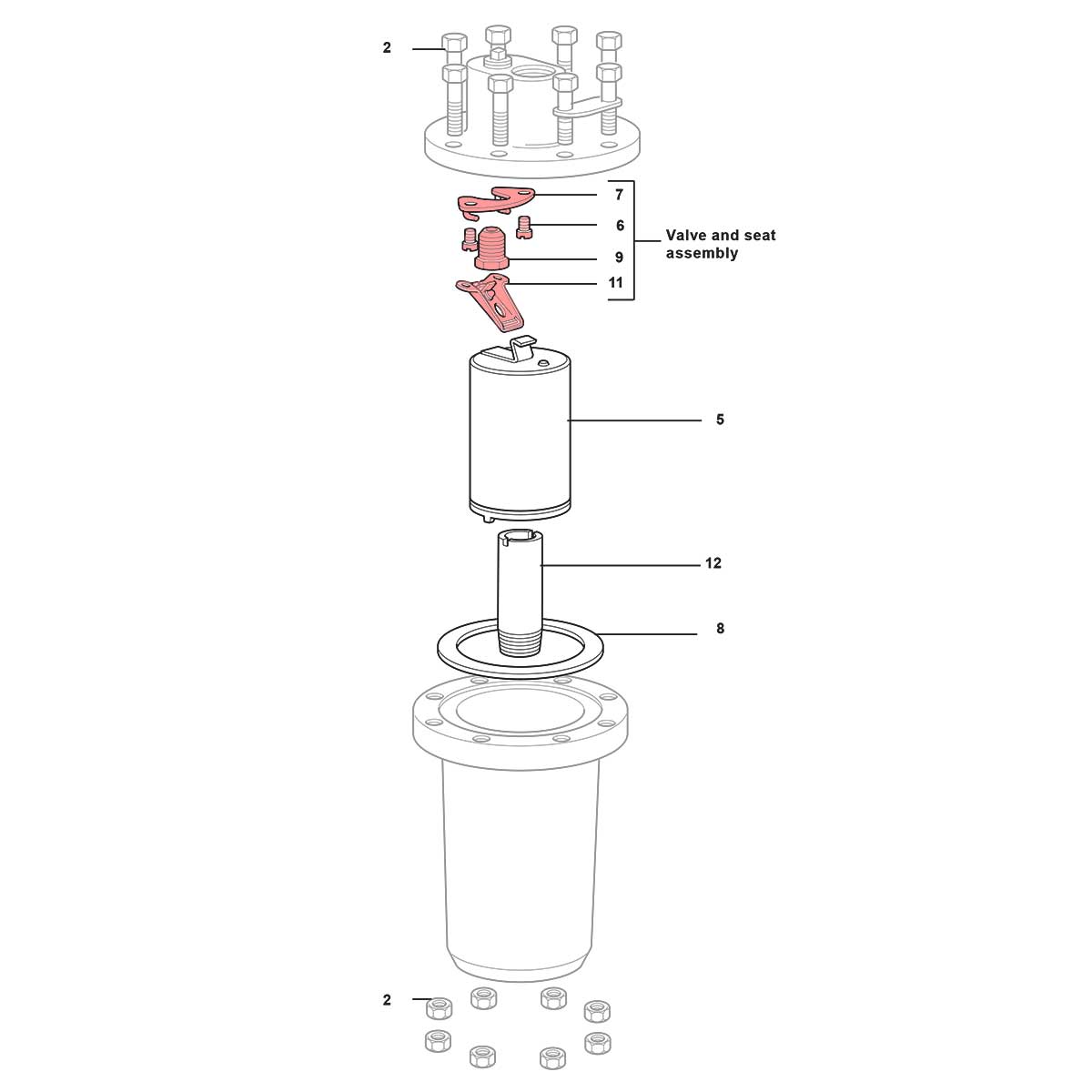 2

7

6

9

11

Valve and seat assembly

5

12

8

2