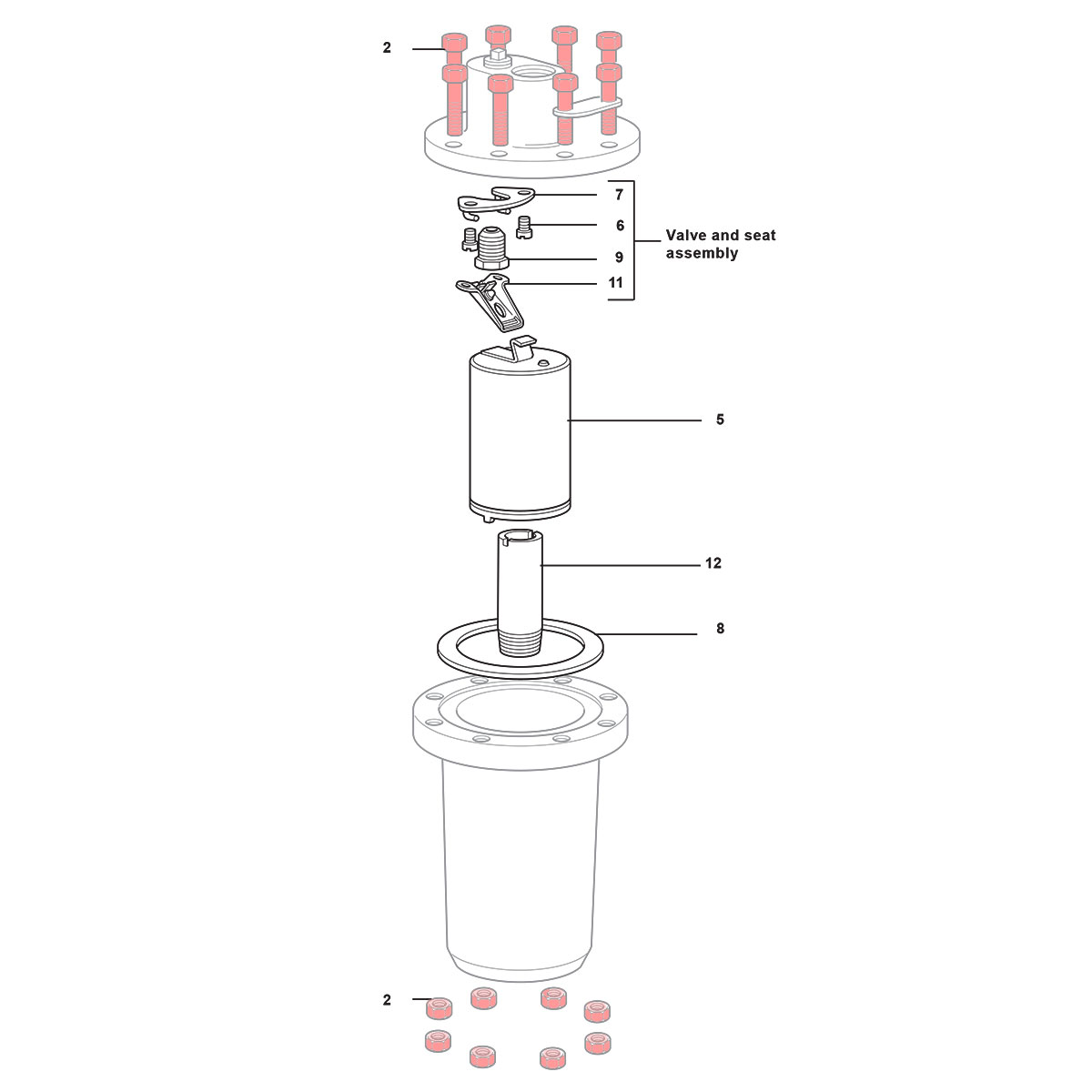 2

7

6

9

11

Valve and seat assembly

5

12

8

2