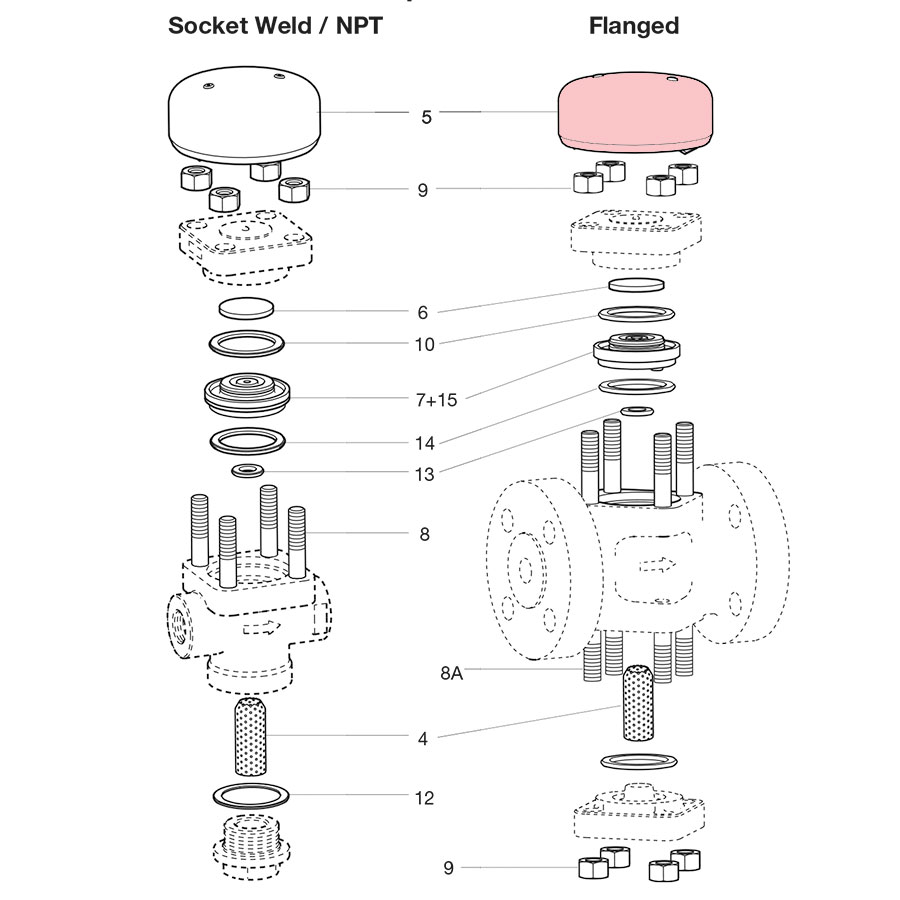 Socket Weld / NPT

Flanged

5

9

6

10

7+15

14

13

8

8A

4

12

9