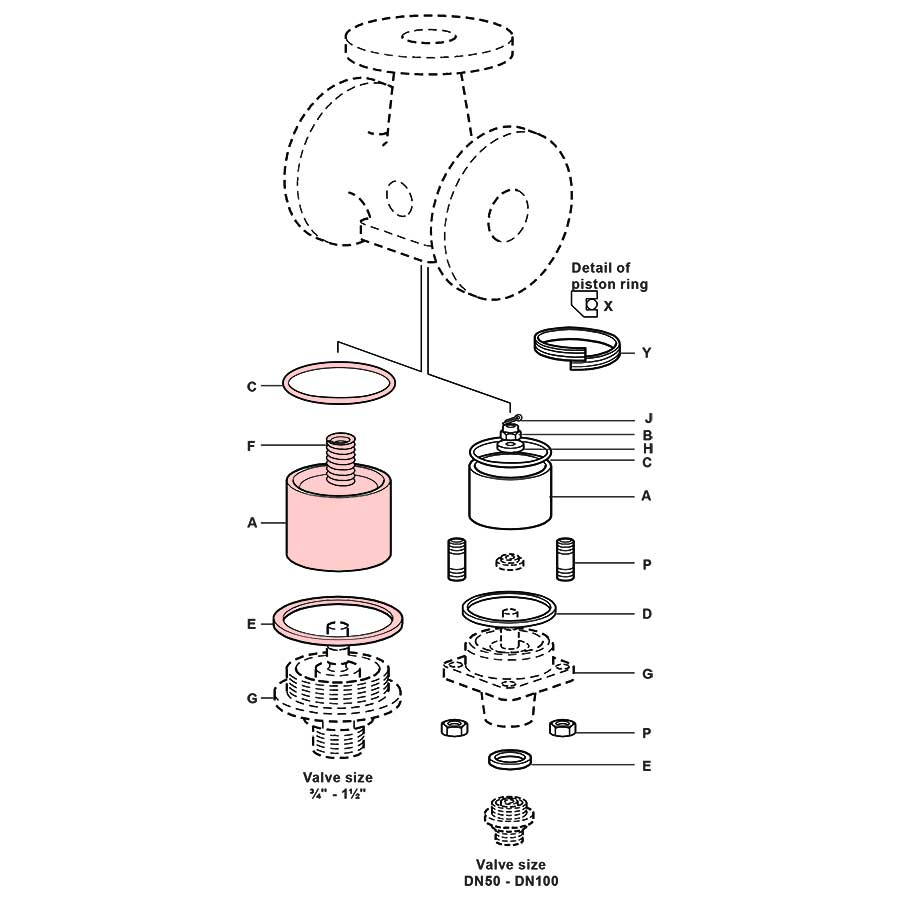 Detail of piston ring

X

Y

C

F

A

E

G

J

B

H

C

A

P

D

G

P

E

Valve size ¾" - 1½"

Valve size DN50 - DN100