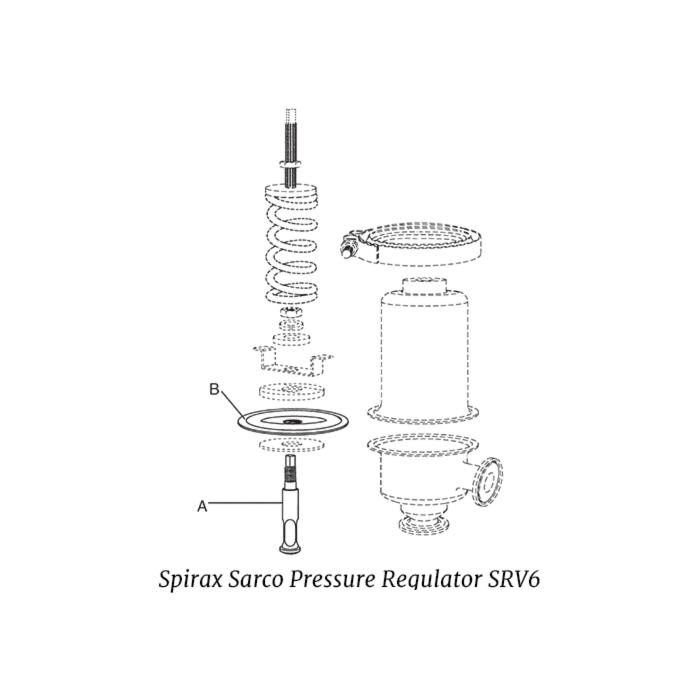 B

A

Spirax Sarco Pressure Regulator SRV6